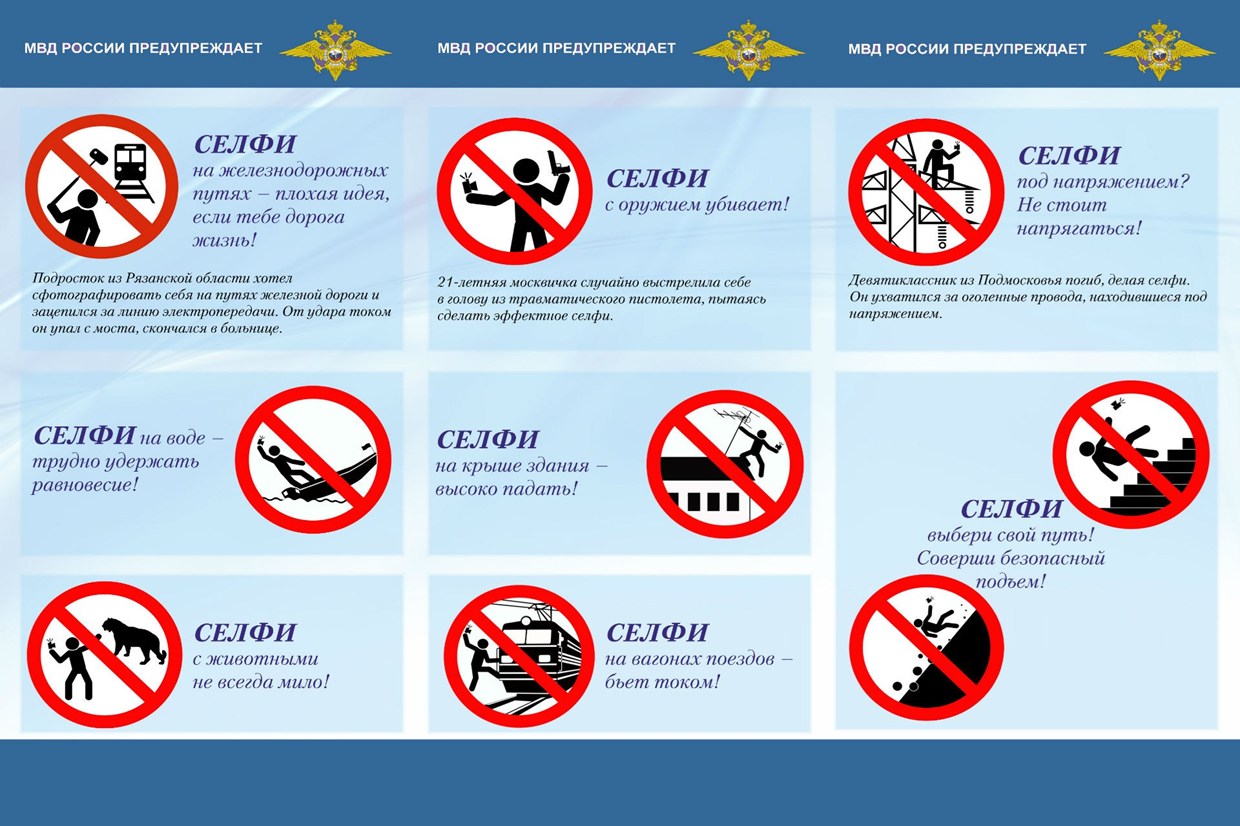 МВД РОССИИ ПРЕДУПРЕЖДАЕТ

СЕЛФИ на железнодорожных путях – плохая идея, если тебе дорога жизнь!

Подросток из Рязанской области хотел сфотографировать себя на путях железной дороги и зацепился за линию электропередачи. От удара током он упал с моста, скончался в больнице.

СЕЛФИ на воде – трудно удержать равновесие!

СЕЛФИ с животными не всегда мило!

МВД РОССИИ ПРЕДУПРЕЖДАЕТ

СЕЛФИ с оружием убивает!

21-летняя москвичка случайно выстрелила себе в голову из травматического пистолета, пытаясь сделать эффектное селфи.

СЕЛФИ на крыше здания – высоко падать!

СЕЛФИ на вагонах поездов – бьет током!

МВД РОССИИ ПРЕДУПРЕЖДАЕТ

СЕЛФИ под напряжением? Не стоит напрягаться!

Девятиклассник из Подмосковья погиб, делая селфи. Он ухватился за оголенные провода, находившиеся под напряжением.

СЕЛФИ выбери свой путь! Соверши безопасный подъем!